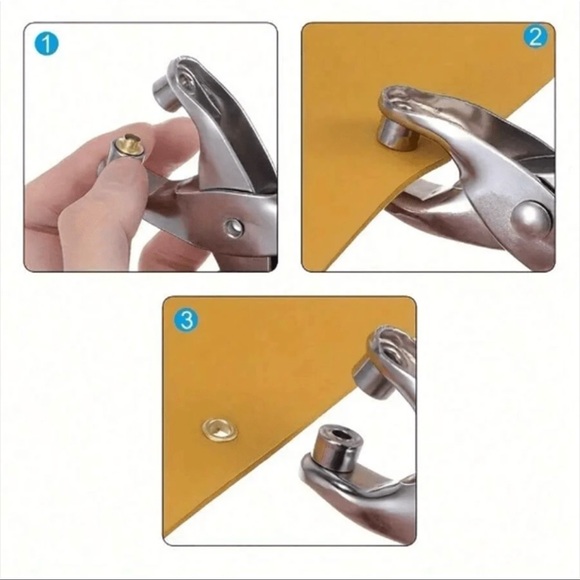 1

2

3